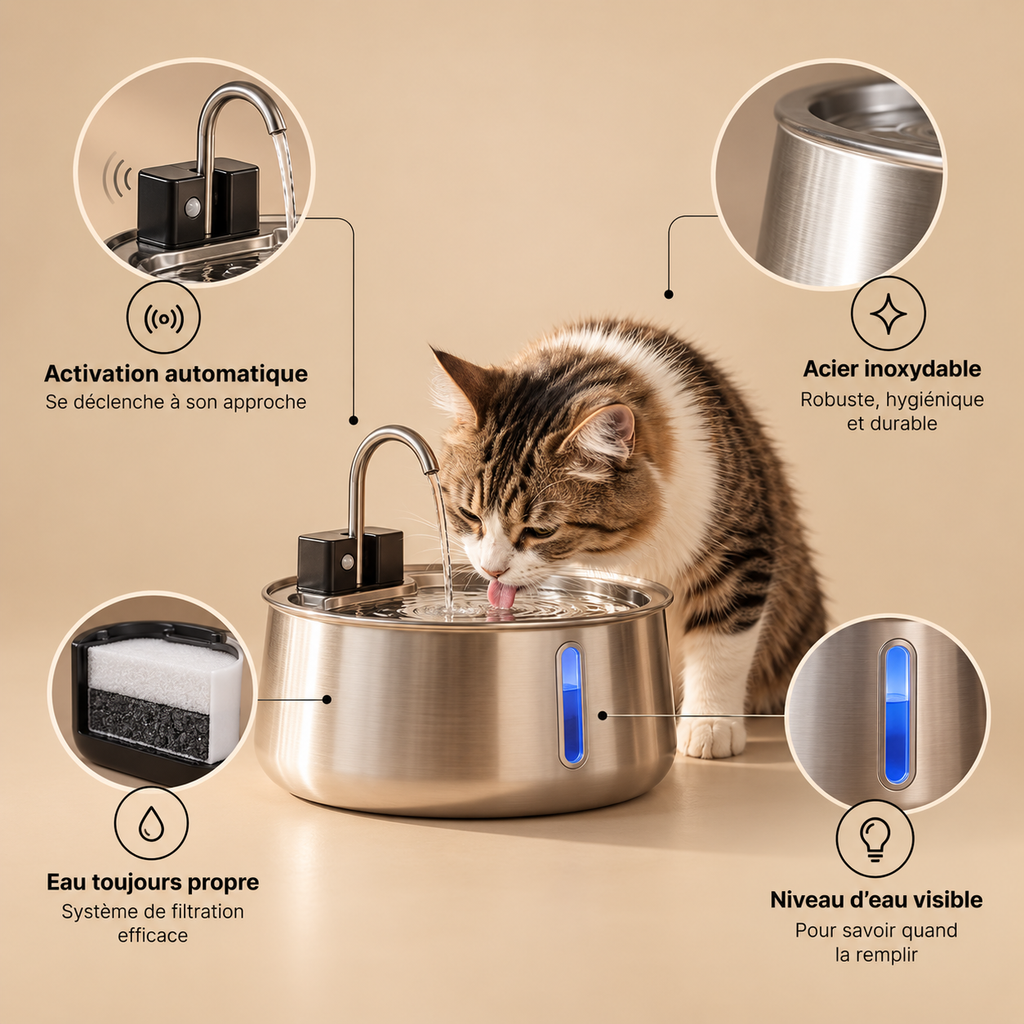 Activation automatique
Se déclenche à son approche

Acier inoxydable
Robuste, hygiénique et durable

Eau toujours propre
Système de filtration efficace

Niveau d'eau visible
Pour savoir quand la remplir