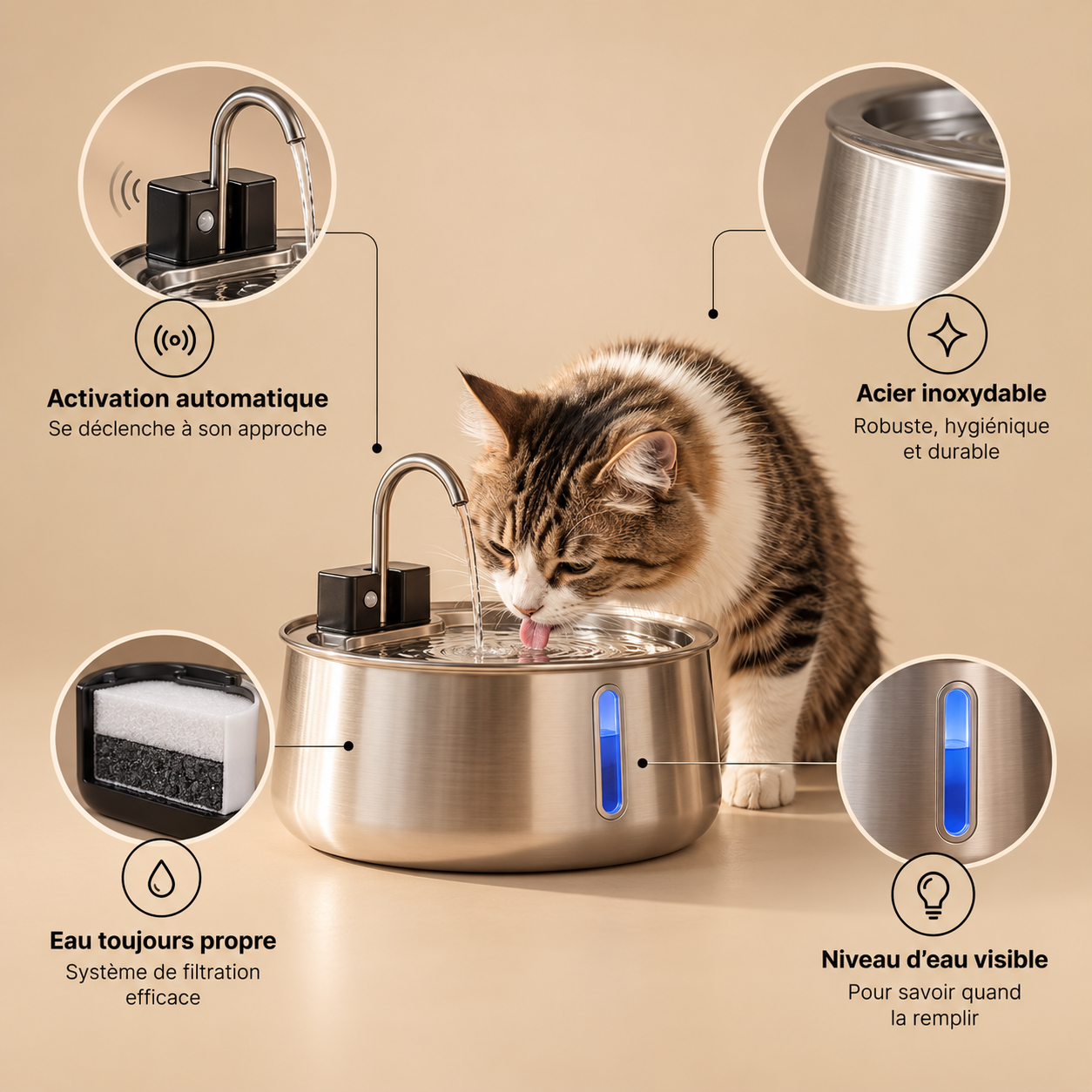 Activation automatique
Se déclenche à son approche

Acier inoxydable
Robuste, hygiénique et durable

Eau toujours propre
Système de filtration efficace

Niveau d'eau visible
Pour savoir quand la remplir